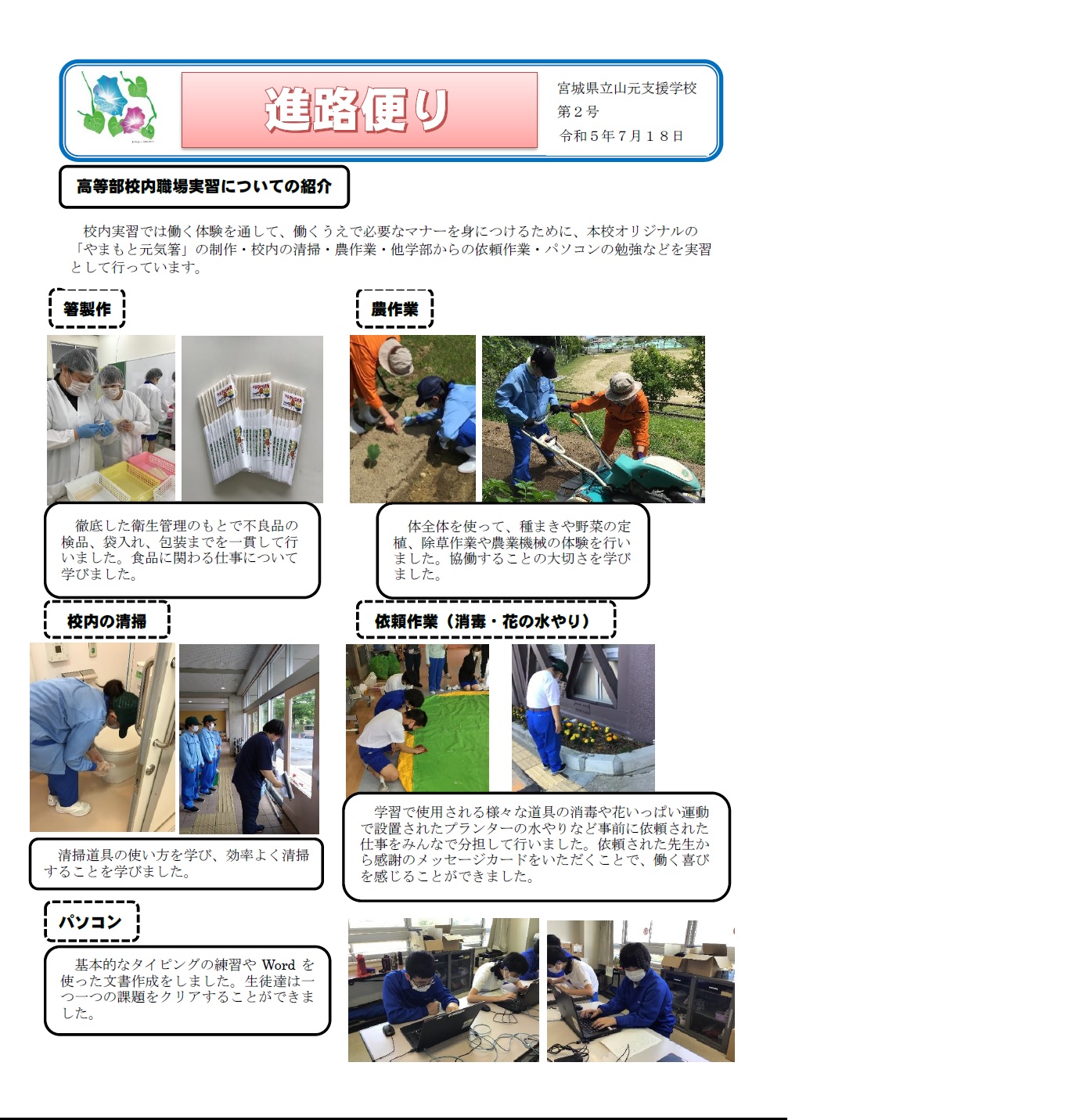 進路便り

宮城県立山元支援学校
第２号
令和５年７月１８日

高等部校内職場実習についての紹介

校内実習では働く体験を通して、働くうえで必要なマナーを身につけるために、本校オリジナルの「やまもと元気箸」の制作・校内の清掃・農作業・他学部からの依頼作業・パソコンの勉強などを実習として行っています。

箸製作

徹底した衛生管理のもとで不良品の検品、袋入れ、包装までを一貫して行いました。食品に関わる仕事について学びました。

農作業

体全体を使って、種まきや野菜の定植、除草作業や農業機械の体験を行いました。協働することの大切さを学びました。

校内の清掃

清掃道具の使い方を学び、効率よく清掃することを学びました。

依頼作業（消毒・花の水やり）

学習で使用される様々な道具の消毒や花いっぱい運動で設置されたプランターの水やりなど事前に依頼された仕事をみんなで分担して行いました。依頼された先生から感謝のメッセージカードをいただくことで、働く喜びを感じることができました。

パソコン

基本的なタイピングの練習や Word を使った文書作成をしました。生徒達は一つ一つの課題をクリアすることができました。