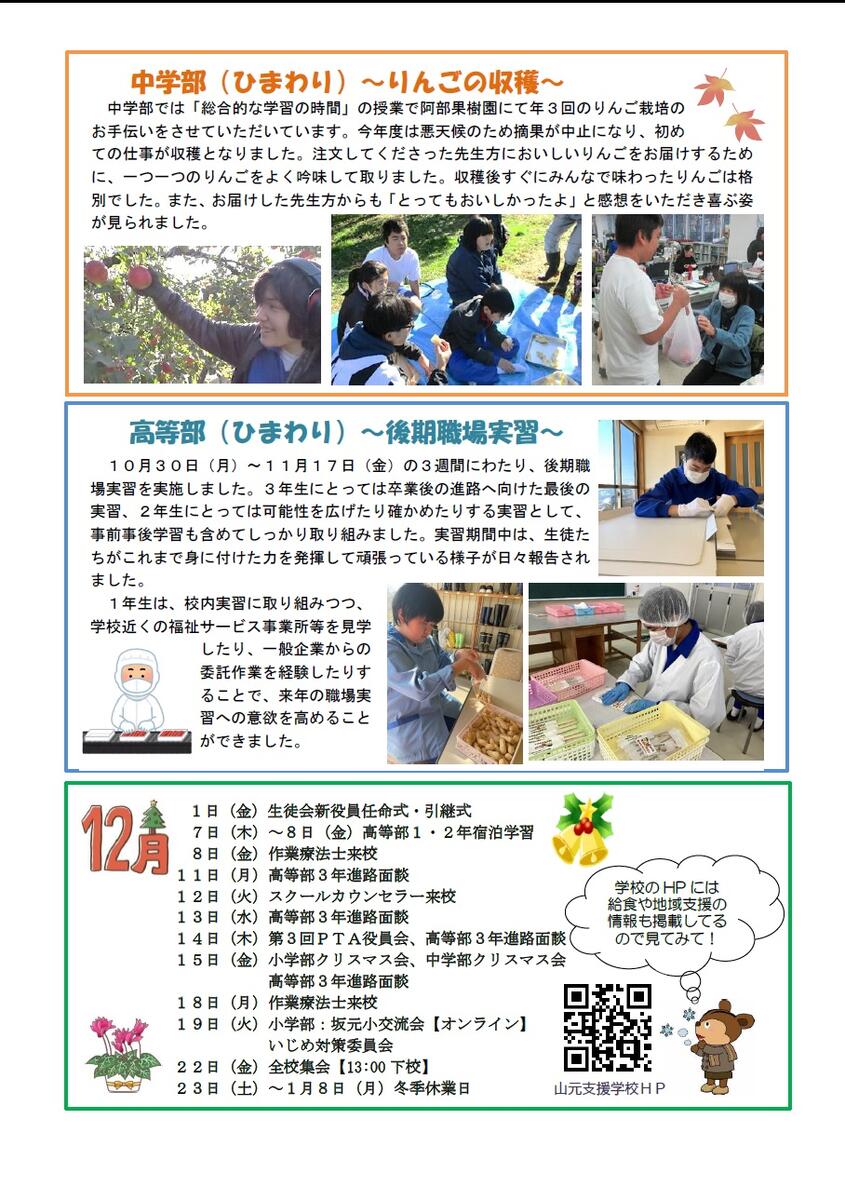 中学部（ひまわり）～りんごの収穫～

中学部では「総合的な学習の時間」の授業で阿部果樹園にて年３回のりんご栽培のお手伝いをさせていただいています。今年度は悪天候のため摘果が中止になり、初めての仕事が収穫となりました。注文してくださった先生方においしいりんごをお届けするために、一つ一つのりんごをよく吟味して取りました。収穫後すぐにみんなで味わったりんごは格別でした。また、お届けした先生方からも「とってもおいしかったよ」と感想をいただき喜ぶ姿が見られました。

高等部（ひまわり）～後期職場実習～

１０月３０日（月）～１１月１７日（金）の３週間にわたり、後期職場実習を実施しました。３年生にとっては卒業後の進路へ向けた最後の実習、２年生にとっては可能性を広げたり確かめたりする実習として、事前事後学習も含めてしっかり取り組みました。実習期間中は、生徒たちがこれまで身に付けた力を発揮して頑張っている様子が日々報告されました。

１年生は、校内実習に取り組みつつ、学校近くの福祉サービス事業所等を見学したり、一般企業からの委託作業を経験したりすることで、来年の職場実習への意欲を高めることができました。

12月

１日（金）生徒会新役員任命式・引継式
７日（木）～８日（金）高等部１・２年宿泊学習
８日（金）作業療法士来校
１１日（月）高等部３年進路面談
１２日（火）スクールカウンセラー来校
１３日（水）高等部３年進路面談
１４日（木）第３回ＰＴＡ役員会、高等部３年進路面談
１５日（金）小学部クリスマス会、中学部クリスマス会
高等部３年進路面談
１８日（月）作業療法士来校
１９日（火）小学部：坂元小交流会【オンライン】
いじめ対策委員会
２２日（金）全校集会【13:00 下校】
２３日（土）～１月８日（月）冬季休業日

学校のＨＰには給食や地域支援の情報も掲載してるので見てみて！

山元支援学校ＨＰ